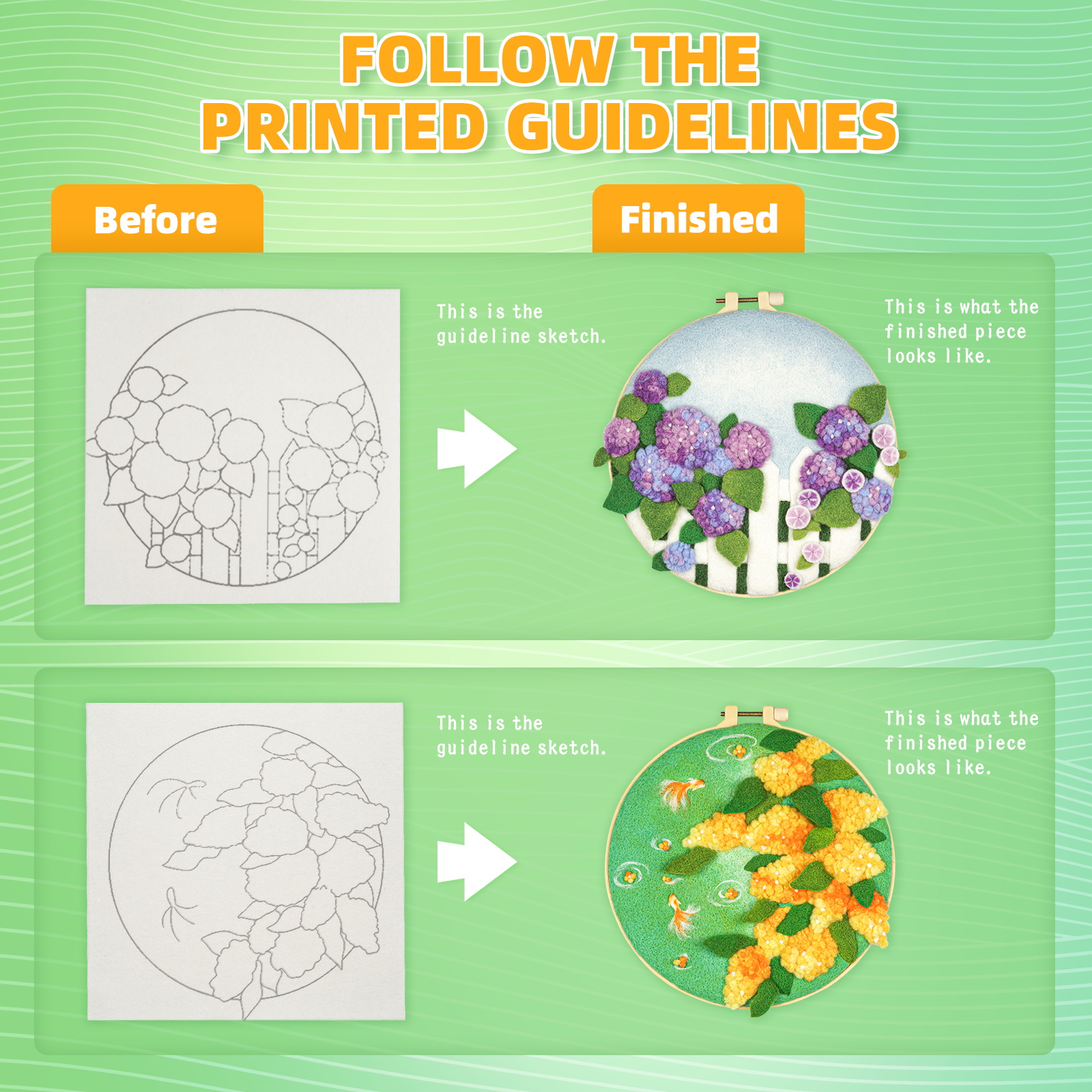 FOLLOW THE PRINTED GUIDELINES

Before

Finished

This is the guideline sketch.

This is what the finished piece looks like.

This is the guideline sketch.

This is what the finished piece looks like.